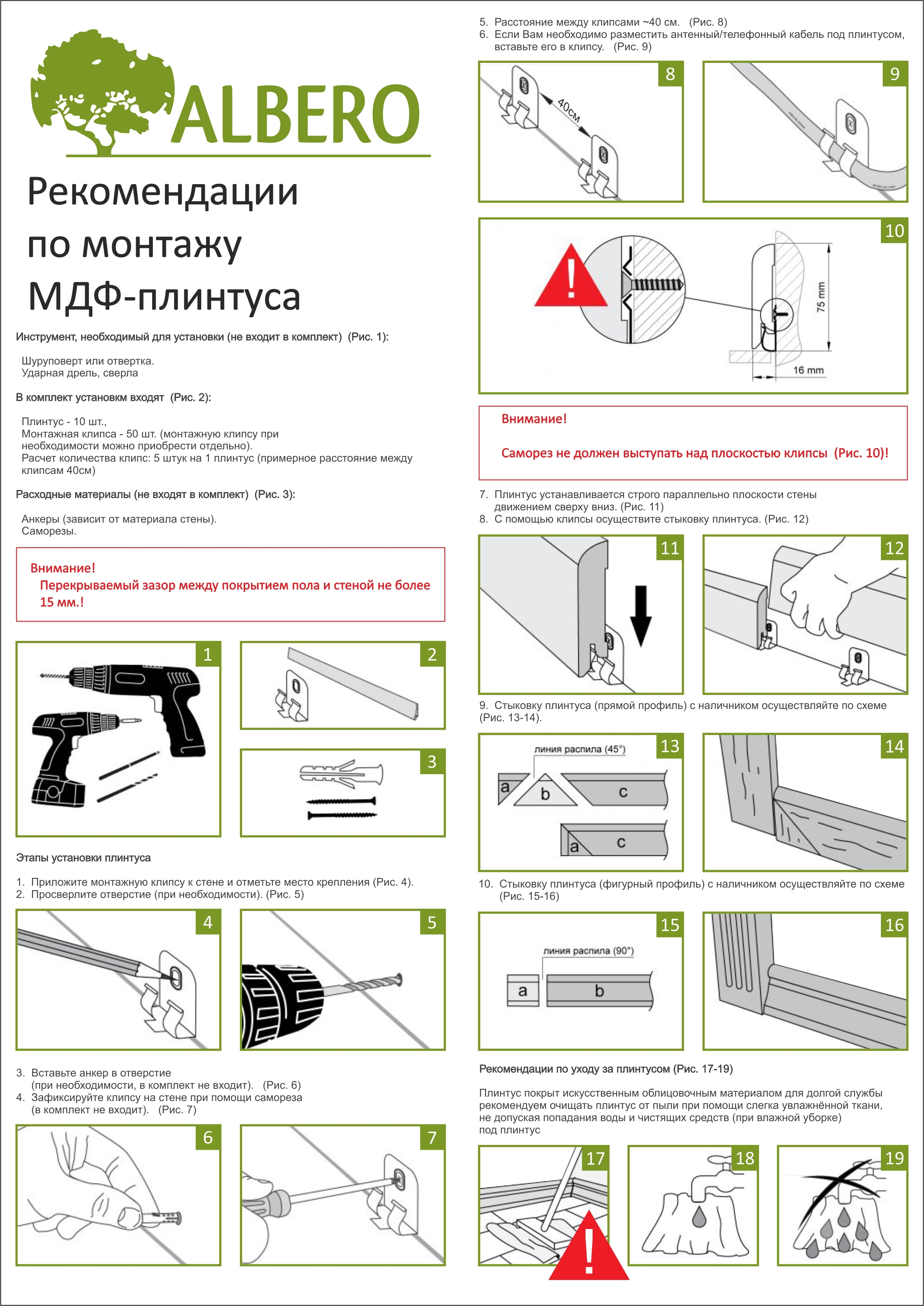 ALBERO

Рекомендации по монтажу МДФ-плинтуса

Инструмент, необходимый для установки (не входит в комплект) (Рис. 1):

Шуруповерт или отвертка.
Ударная дрель, сверла

В комплект установкм входят (Рис. 2):

Плинтус - 10 шт.,
Монтажная клипса - 50 шт. (монтажную клипсу при необходимости можно приобрести отдельно).
Расчет количества клипс: 5 штук на 1 плинтус (примерное расстояние между клипсам 40см)

Расходные материалы (не входят в комплект) (Рис. 3):

Анкеры (зависит от материала стены).
Саморезы.

Внимание!
Перекрываемый зазор между покрытием пола и стеной не более 15 мм.!

1

2

3

Этапы установки плинтуса

1. Приложите монтажную клипсу к стене и отметьте место крепления (Рис. 4).
2. Просверлите отверстие (при необходимости). (Рис. 5)

4

5

3. Вставьте анкер в отверстие (при необходимости, в комплект не входит). (Рис. 6)
4. Зафиксируйте клипсу на стене при помощи самореза (в комплект не входит). (Рис. 7)

6

7

5. Расстояние между клипсами ~40 см. (Рис. 8)
6. Если Вам необходимо разместить антенный/телефонный кабель под плинтусом, вставьте его в клипсу. (Рис. 9)

8
40см

9

10
75 mm
16 mm

Внимание!

Саморез не должен выступать над плоскостью клипсы (Рис. 10)!

7. Плинтус устанавливается строго параллельно плоскости стены движением сверху вниз. (Рис. 11)
8. С помощью клипсы осуществите стыковку плинтуса. (Рис. 12)

11

12

9. Стыковку плинтуса (прямой профиль) с наличником осуществляйте по схеме (Рис. 13-14).

13
линия распила (45°)
a
b
c
a
c

14

10. Стыковку плинтуса (фигурный профиль) с наличником осуществляйте по схеме (Рис. 15-16)

15
линия распила (90°)
a
b

16

Рекомендации по уходу за плинтусом (Рис. 17-19)

Плинтус покрыт искусственным облицовочным материалом для долгой службы рекомендуем очищать плинтус от пыли при помощи слегка увлажнённой ткани, не допуская попадания воды и чистящих средств (при влажной уборке) под плинтус

17

18

19